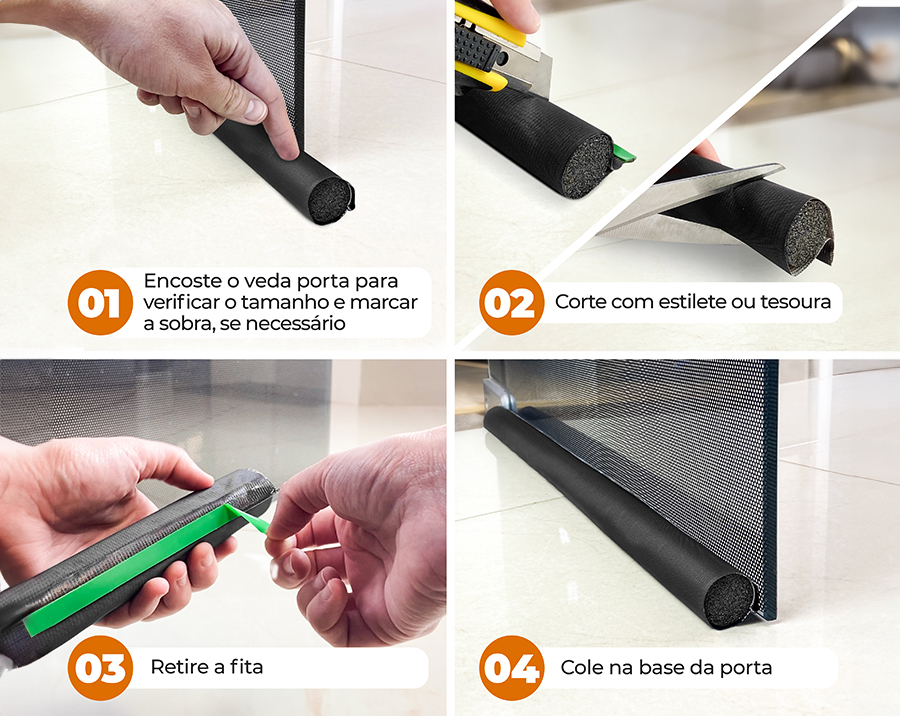 01 Encoste o veda porta para verificar o tamanho e marcar a sobra, se necessário

02 Corte com estilete ou tesoura

03 Retire a fita

04 Cole na base da porta